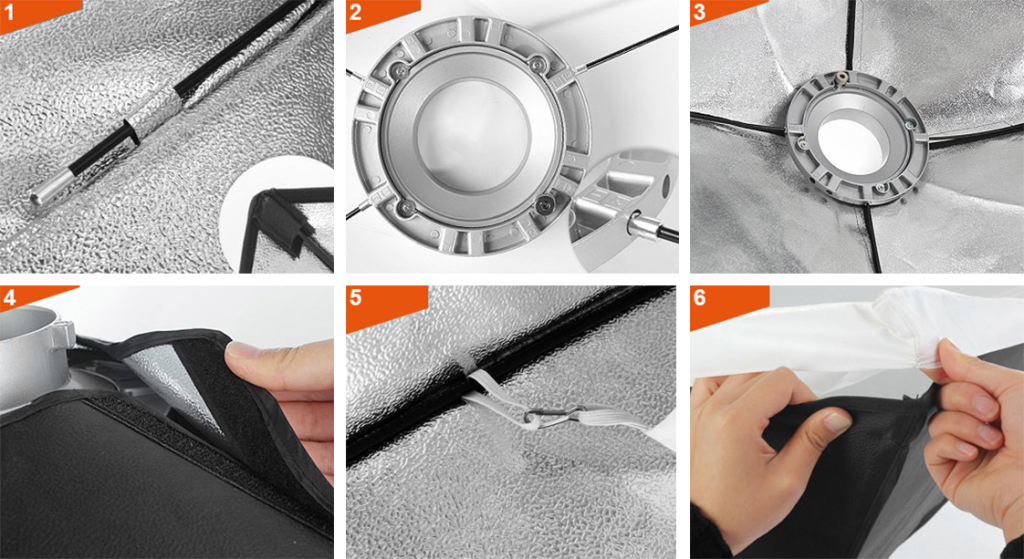 1

2

3

4

5

6