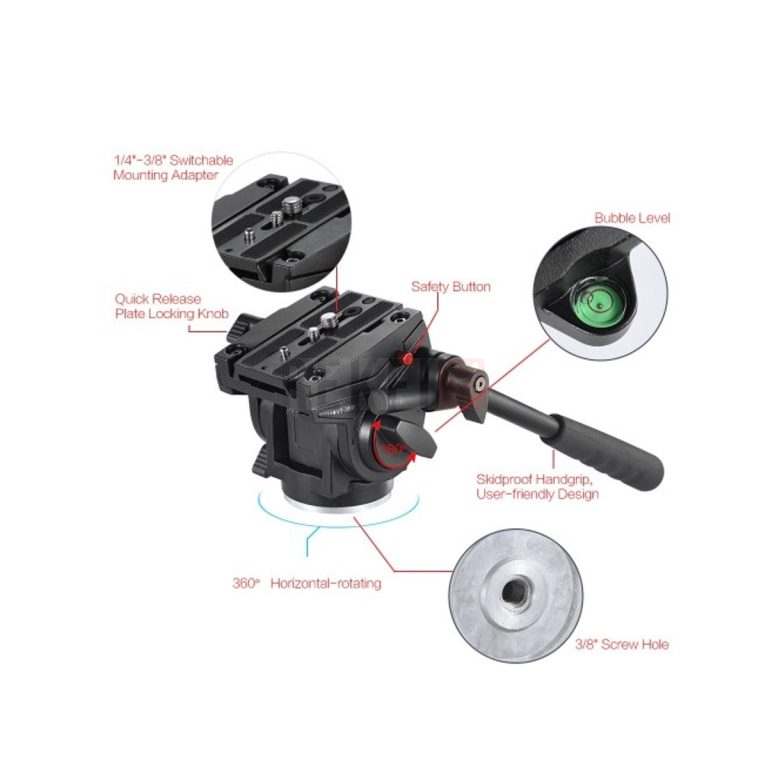 1/4"-3/8" Switchable Mounting Adapter

Bubble Level

Quick Release Plate Locking Knob

Safety Button

Skidproof Handgrip, User-friendly Design

360° Horizontal-rotating

3/8" Screw Hole