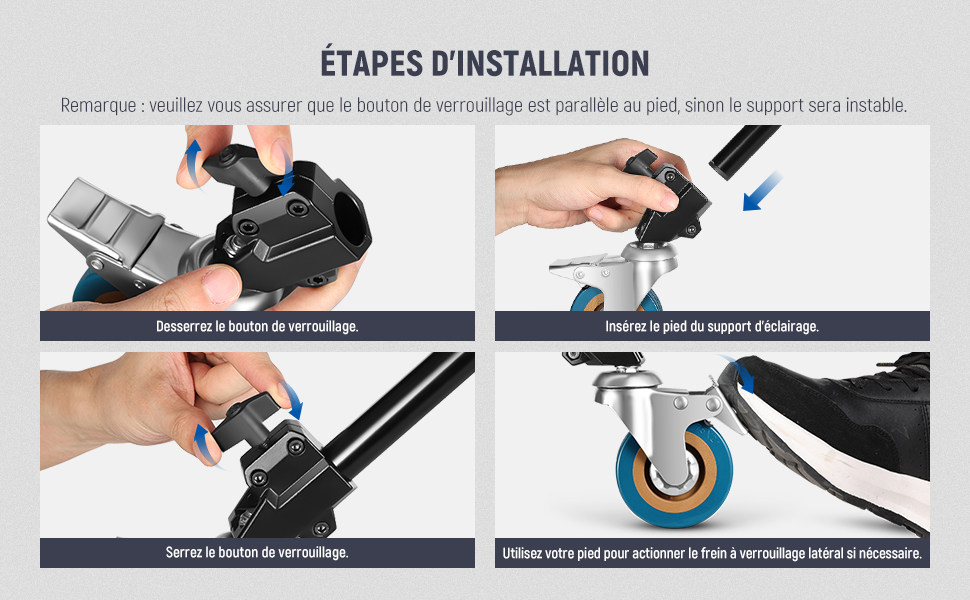 ÉTAPES D'INSTALLATION

Remarque : veuillez vous assurer que le bouton de verrouillage est parallèle au pied, sinon le support sera instable.

Desserrez le bouton de verrouillage.

Insérez le pied du support d'éclairage.

Serrez le bouton de verrouillage.

Utilisez votre pied pour actionner le frein à verrouillage latéral si nécessaire.